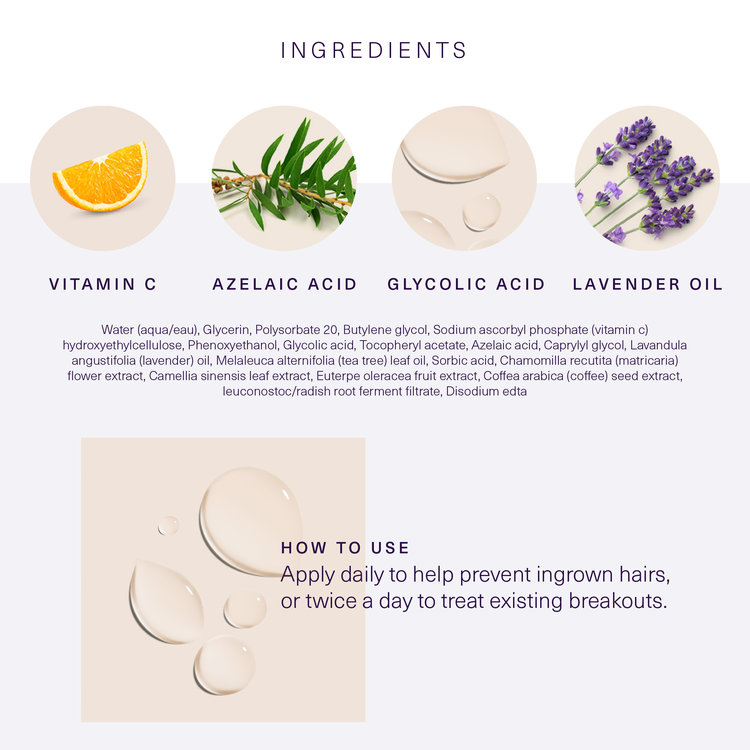 INGREDIENTS

VITAMIN C

AZELAIC ACID

GLYCOLIC ACID

LAVENDER OIL

Water (aqua/eau), Glycerin, Polysorbate 20, Butylene glycol, Sodium ascorbyl phosphate (vitamin c) hydroxyethylcellulose, Phenoxyethanol, Glycolic acid, Tocopheryl acetate, Azelaic acid, Caprylyl glycol, Lavandula angustifolia (lavender) oil, Melaleuca alternifolia (tea tree) leaf oil, Sorbic acid, Chamomilla recutita (matricaria) flower extract, Camellia sinensis leaf extract, Euterpe oleracea fruit extract, Coffea arabica (coffee) seed extract, leuconostoc/radish root ferment filtrate, Disodium edta

HOW TO USE
Apply daily to help prevent ingrown hairs, or twice a day to treat existing breakouts.