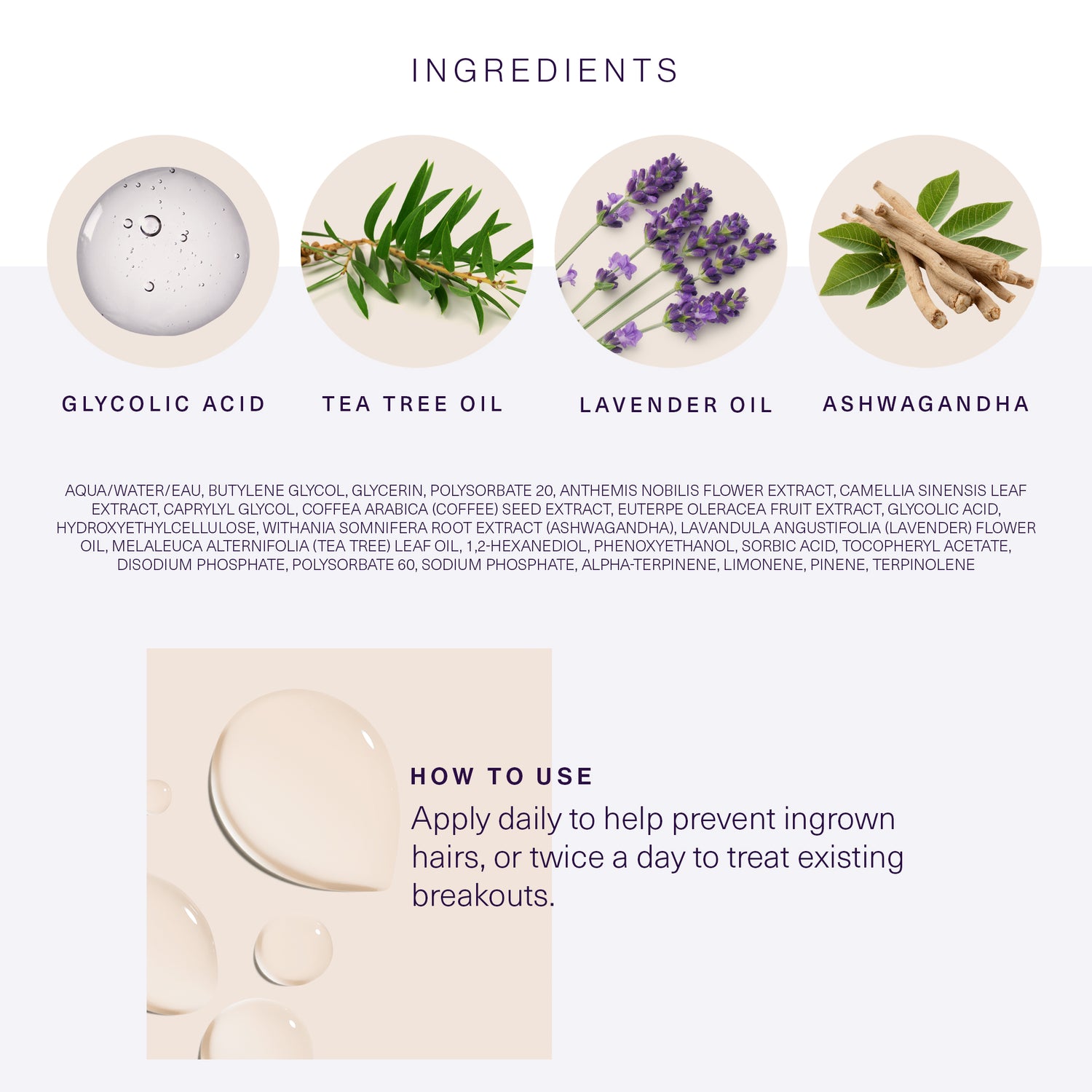 INGREDIENTS

GLYCOLIC ACID

TEA TREE OIL

LAVENDER OIL

ASHWAGANDHA

AQUA/WATER/EAU, BUTYLENE GLYCOL, GLYCERIN, POLYSORBATE 20, ANTHEMIS NOBILIS FLOWER EXTRACT, CAMELLIA SINENSIS LEAF EXTRACT, CAPRYLYL GLYCOL, COFFEA ARABICA (COFFEE) SEED EXTRACT, EUTERPE OLERACEA FRUIT EXTRACT, GLYCOLIC ACID, HYDROXYETHYLCELLULOSE, WITHANIA SOMNIFERA ROOT EXTRACT (ASHWAGANDHA), LAVANDULA ANGUSTIFOLIA (LAVENDER) FLOWER OIL, MELALEUCA ALTERNIFOLIA (TEA TREE) LEAF OIL, 1,2-HEXANEDIOL, PHENOXYETHANOL, SORBIC ACID, TOCOPHERYL ACETATE, DISODIUM PHOSPHATE, POLYSORBATE 60, SODIUM PHOSPHATE, ALPHA-TERPINENE, LIMONENE, PINENE, TERPINOLENE

HOW TO USE
Apply daily to help prevent ingrown hairs, or twice a day to treat existing breakouts.