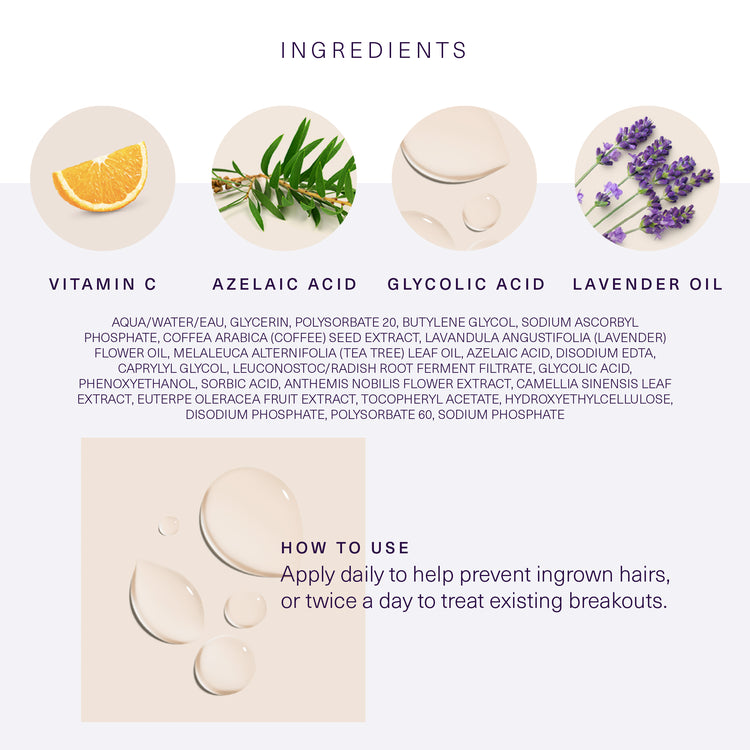 INGREDIENTS

VITAMIN C

AZELAIC ACID

GLYCOLIC ACID

LAVENDER OIL

AQUA/WATER/EAU, GLYCERIN, POLYSORBATE 20, BUTYLENE GLYCOL, SODIUM ASCORBYL PHOSPHATE, COFFEA ARABICA (COFFEE) SEED EXTRACT, LAVANDULA ANGUSTIFOLIA (LAVENDER) FLOWER OIL, MELALEUCA ALTERNIFOLIA (TEA TREE) LEAF OIL, AZELAIC ACID, DISODIUM EDTA, CAPRYLYL GLYCOL, LEUCONOSTOC/RADISH ROOT FERMENT FILTRATE, GLYCOLIC ACID, PHENOXYETHANOL, SORBIC ACID, ANTHEMIS NOBILIS FLOWER EXTRACT, CAMELLIA SINENSIS LEAF EXTRACT, EUTERPE OLERACEA FRUIT EXTRACT, TOCOPHERYL ACETATE, HYDROXYETHYLCELLULOSE, DISODIUM PHOSPHATE, POLYSORBATE 60, SODIUM PHOSPHATE

HOW TO USE
Apply daily to help prevent ingrown hairs, or twice a day to treat existing breakouts.