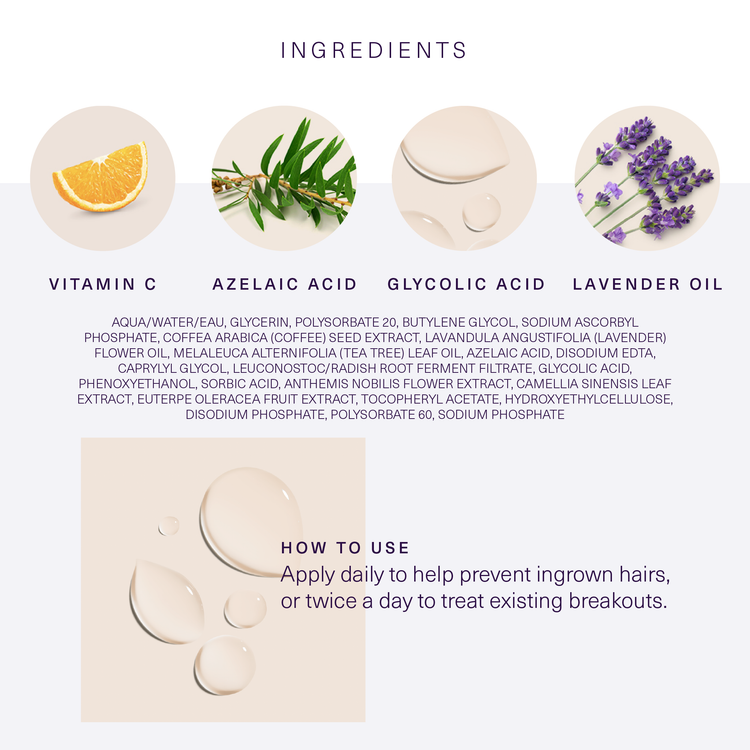 INGREDIENTS

VITAMIN C

AZELAIC ACID

GLYCOLIC ACID

LAVENDER OIL

AQUA/WATER/EAU, GLYCERIN, POLYSORBATE 20, BUTYLENE GLYCOL, SODIUM ASCORBYL PHOSPHATE, COFFEA ARABICA (COFFEE) SEED EXTRACT, LAVANDULA ANGUSTIFOLIA (LAVENDER) FLOWER OIL, MELALEUCA ALTERNIFOLIA (TEA TREE) LEAF OIL, AZELAIC ACID, DISODIUM EDTA, CAPRYLYL GLYCOL, LEUCONOSTOC/RADISH ROOT FERMENT FILTRATE, GLYCOLIC ACID, PHENOXYETHANOL, SORBIC ACID, ANTHEMIS NOBILIS FLOWER EXTRACT, CAMELLIA SINENSIS LEAF EXTRACT, EUTERPE OLERACEA FRUIT EXTRACT, TOCOPHERYL ACETATE, HYDROXYETHYLCELLULOSE, DISODIUM PHOSPHATE, POLYSORBATE 60, SODIUM PHOSPHATE

HOW TO USE
Apply daily to help prevent ingrown hairs, or twice a day to treat existing breakouts.